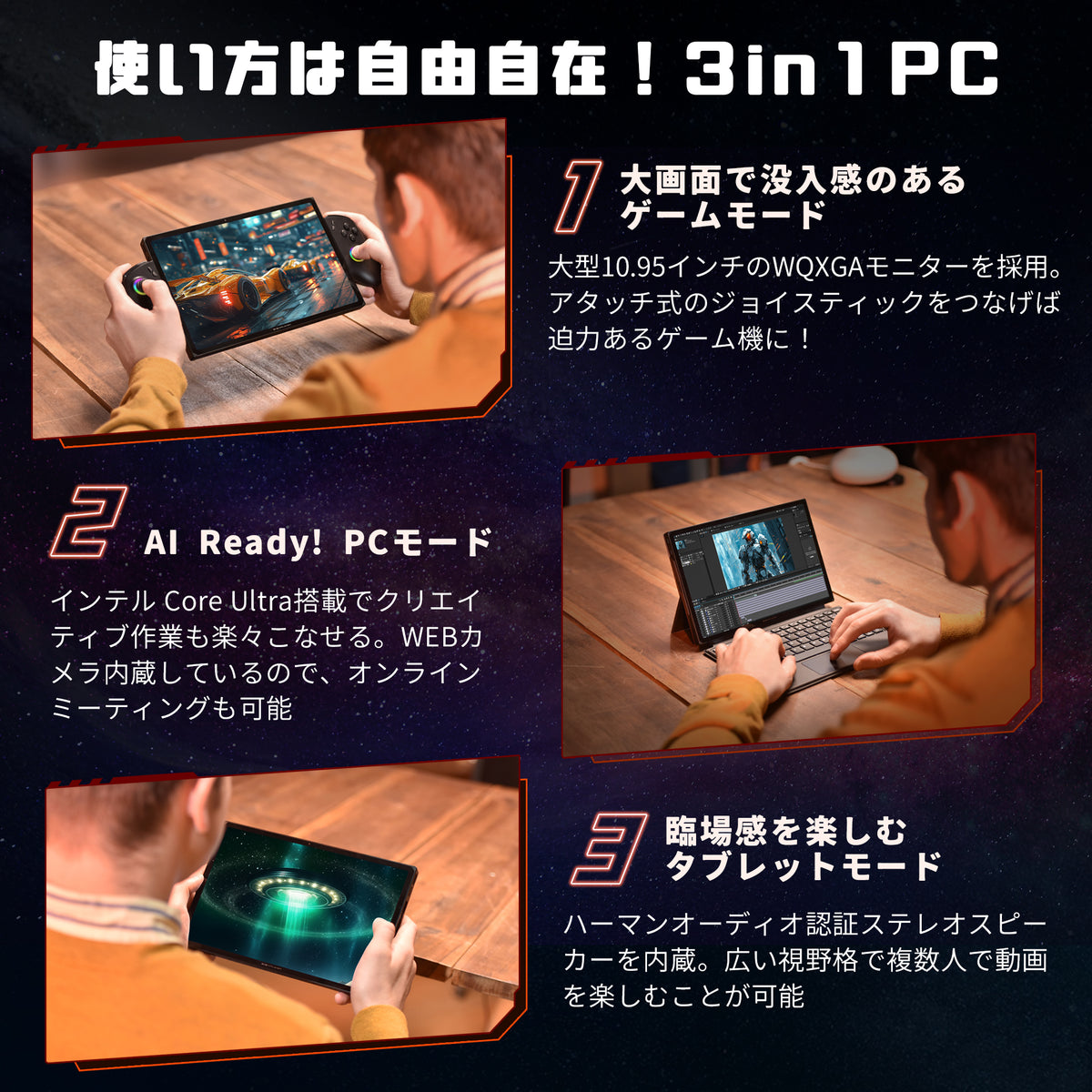 使い方は自由自在！3in1PC

1 大画面で没入感のあるゲームモード

大型10.95インチのWQXGAモニターを採用。アタッチ式のジョイスティックをつなげば迫力あるゲーム機に！

2 AI Ready! PCモード

インテル Core Ultra搭載でクリエイティブ作業も楽々こなせる。WEBカメラ内蔵しているので、オンラインミーティングも可能

3 臨場感を楽しむタブレットモード

ハーマンオーディオ認証ステレオスピーカーを内蔵。広い視野格で複数人で動画を楽しむことが可能